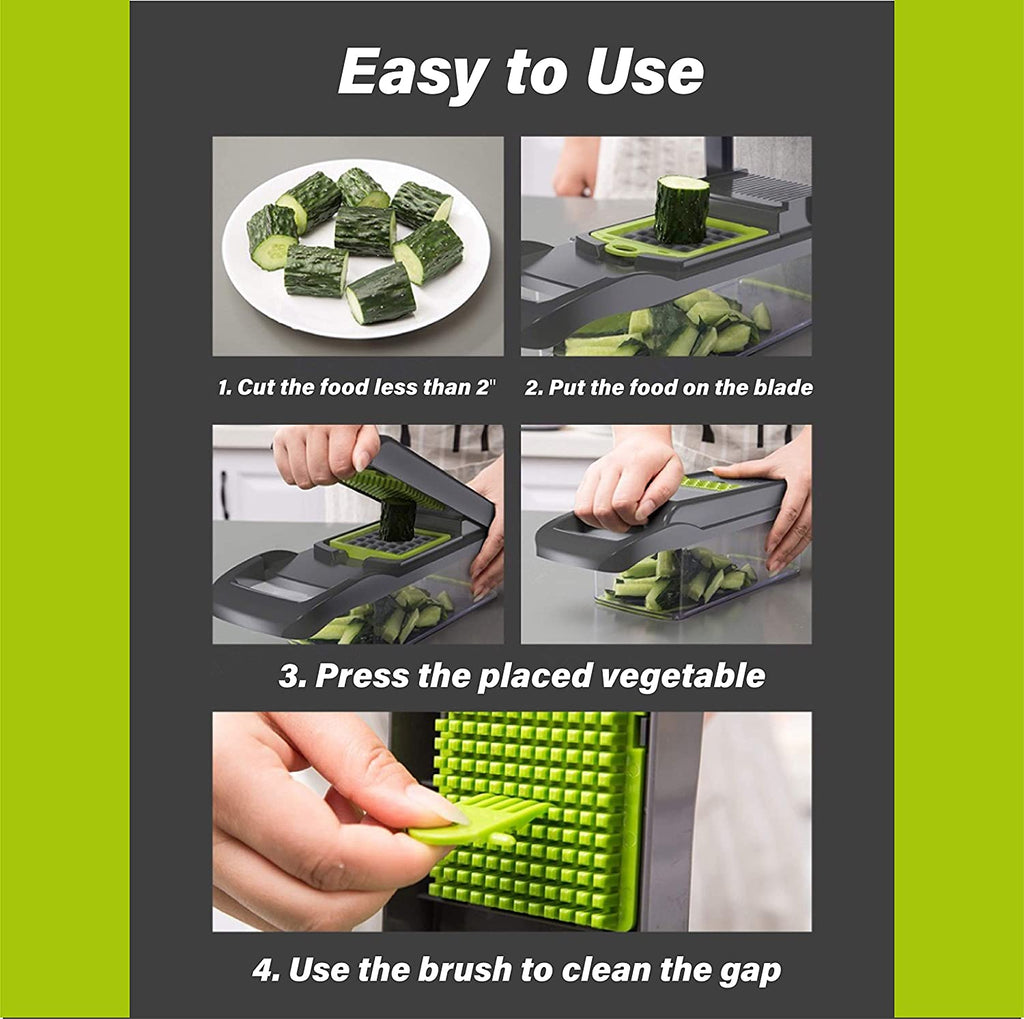 Easy to Use

1. Cut the food less than 2"

2. Put the food on the blade

3. Press the placed vegetable

4. Use the brush to clean the gap